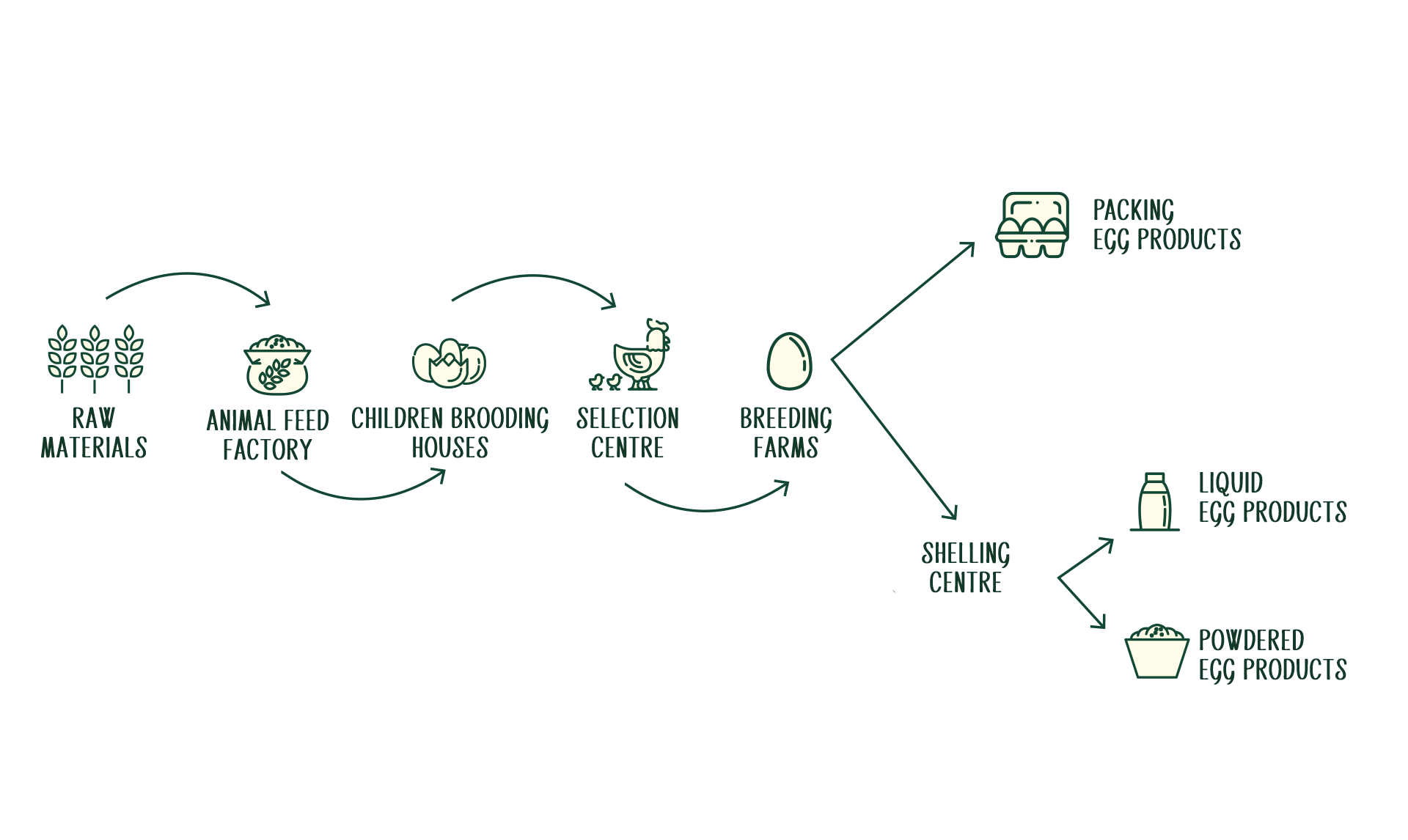 RAW MATERIALS

ANIMAL FEED FACTORY

CHILDREN BROODING HOUSES

SELECTION CENTRE

BREEDING FARMS

PACKING EGG PRODUCTS

SHELLING CENTRE

LIQUID EGG PRODUCTS

POWDERED EGG PRODUCTS